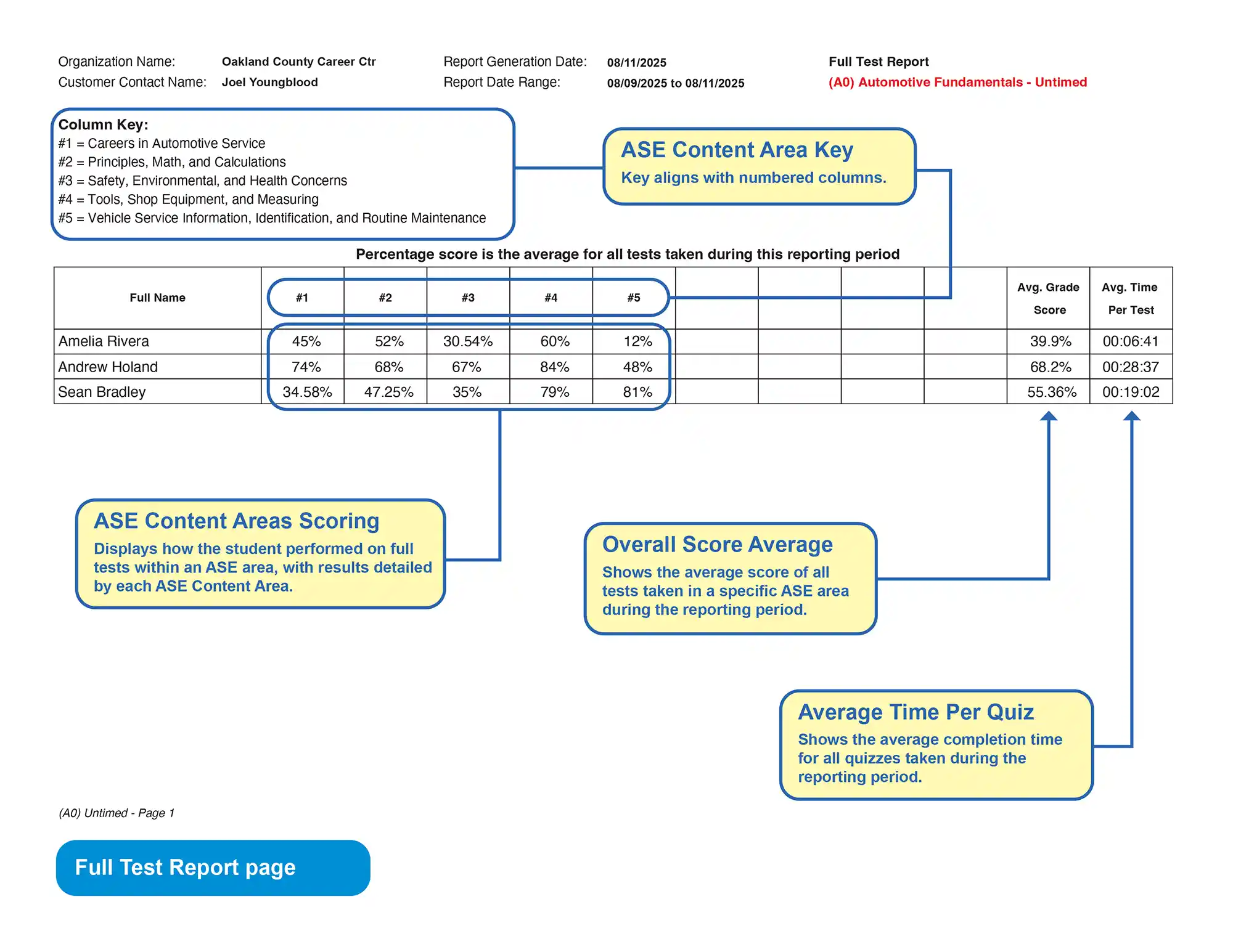 Organization Name: Oakland County Career Ctr
Customer Contact Name: Joel Youngblood

Report Generation Date: 08/11/2025
Report Date Range: 08/09/2025 to 08/11/2025

Full Test Report
(A0) Automotive Fundamentals - Untimed

Column Key:
#1 = Careers in Automotive Service
#2 = Principles, Math, and Calculations
#3 = Safety, Environmental, and Health Concerns
#4 = Tools, Shop Equipment, and Measuring
#5 = Vehicle Service Information, Identification, and Routine Maintenance

ASE Content Area Key
Key aligns with numbered columns.

Percentage score is the average for all tests taken during this reporting period

| Full Name | #1 | #2 | #3 | #4 | #5 | | | | | Avg. Grade Score | Avg. Time Per Test |
|---|---|---|---|---|---|---|---|---|---|---|---|
| Amelia Rivera | 45% | 52% | 30.54% | 60% | 12% | | | | | 39.9% | 00:06:41 |
| Andrew Holand | 74% | 68% | 67% | 84% | 48% | | | | | 68.2% | 00:28:37 |
| Sean Bradley | 34.58% | 47.25% | 35% | 79% | 81% | | | | | 55.36% | 00:19:02 |

ASE Content Areas Scoring
Displays how the student performed on full tests within an ASE area, with results detailed by each ASE Content Area.

Overall Score Average
Shows the average score of all tests taken in a specific ASE area during the reporting period.

Average Time Per Quiz
Shows the average completion time for all quizzes taken during the reporting period.

(A0) Untimed - Page 1

Full Test Report page