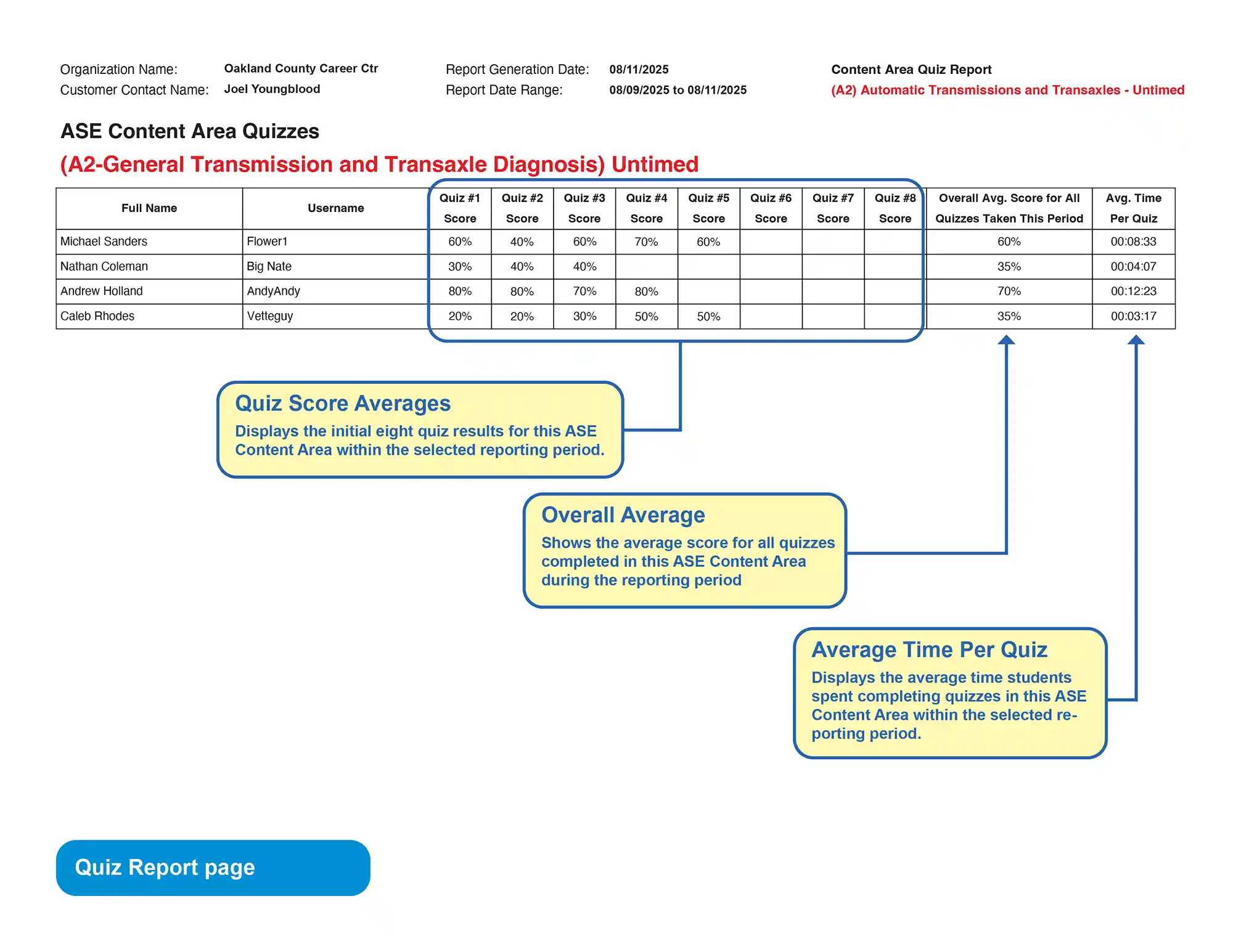 Organization Name: Oakland County Career Ctr
Customer Contact Name: Joel Youngblood

Report Generation Date: 08/11/2025
Report Date Range: 08/09/2025 to 08/11/2025

Content Area Quiz Report
(A2) Automatic Transmissions and Transaxles - Untimed

ASE Content Area Quizzes
(A2-General Transmission and Transaxle Diagnosis) Untimed

| Full Name | Username | Quiz #1 Score | Quiz #2 Score | Quiz #3 Score | Quiz #4 Score | Quiz #5 Score | Quiz #6 Score | Quiz #7 Score | Quiz #8 Score | Overall Avg. Score for All Quizzes Taken This Period | Avg. Time Per Quiz |
|---|---|---|---|---|---|---|---|---|---|---|---|
| Michael Sanders | Flower1 | 60% | 40% | 60% | 70% | 60% | | | | 60% | 00:08:33 |
| Nathan Coleman | Big Nate | 30% | 40% | 40% | | | | | | 35% | 00:04:07 |
| Andrew Holland | AndyAndy | 80% | 80% | 70% | 80% | | | | | 70% | 00:12:23 |
| Caleb Rhodes | Vetteguy | 20% | 20% | 30% | 50% | 50% | | | | 35% | 00:03:17 |

Quiz Score Averages
Displays the initial eight quiz results for this ASE Content Area within the selected reporting period.

Overall Average
Shows the average score for all quizzes completed in this ASE Content Area during the reporting period

Average Time Per Quiz
Displays the average time students spent completing quizzes in this ASE Content Area within the selected reporting period.

Quiz Report page